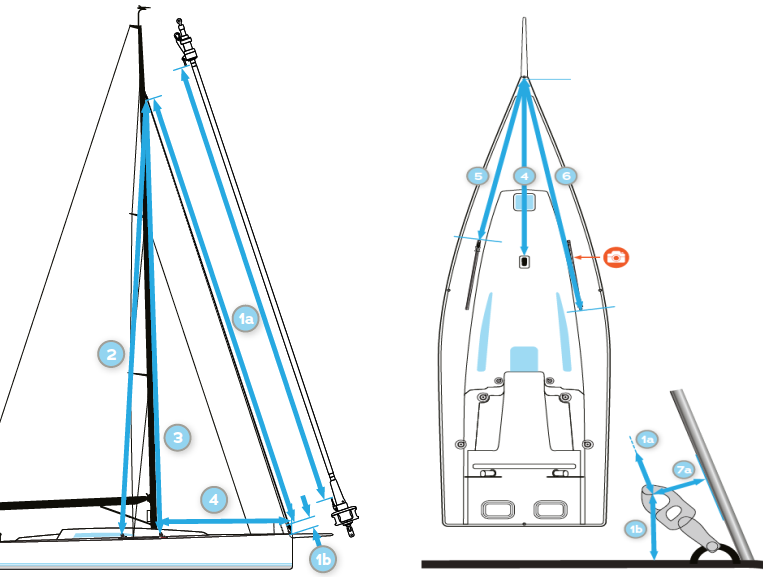 1a
2
3
4
1b
5
4
6
1a
7a
1b